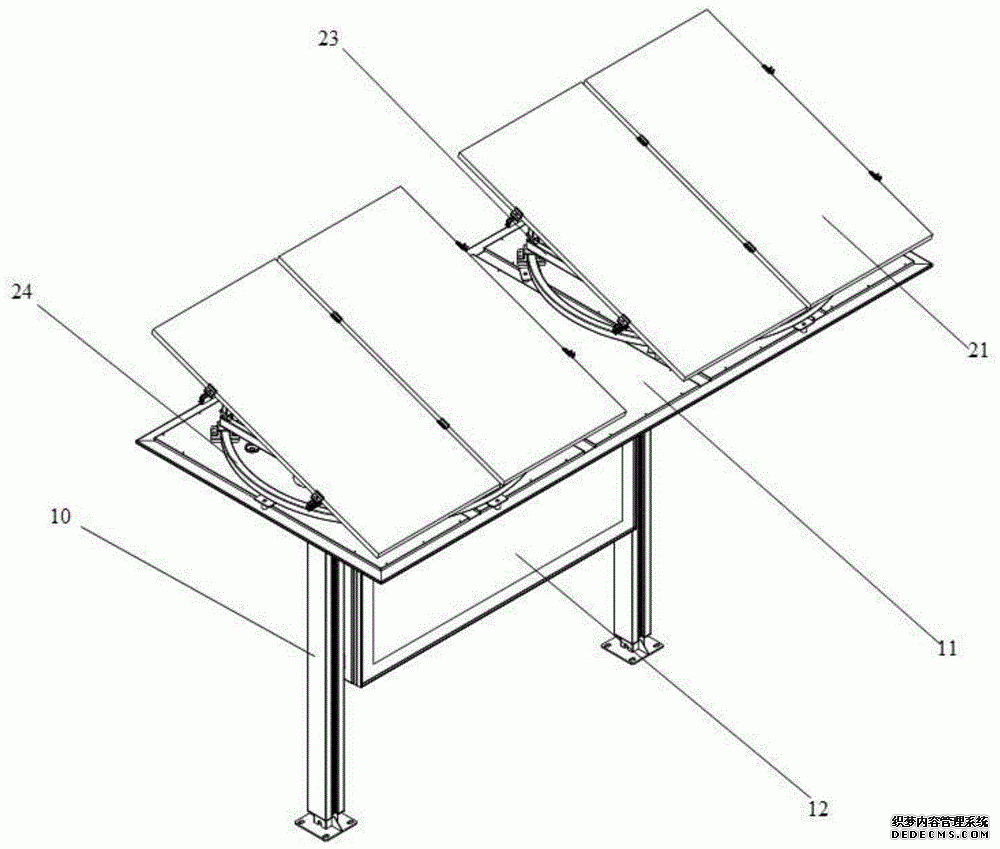 23

24

21

10

11

12

织梦内容管理系统
DEDECMS.COM